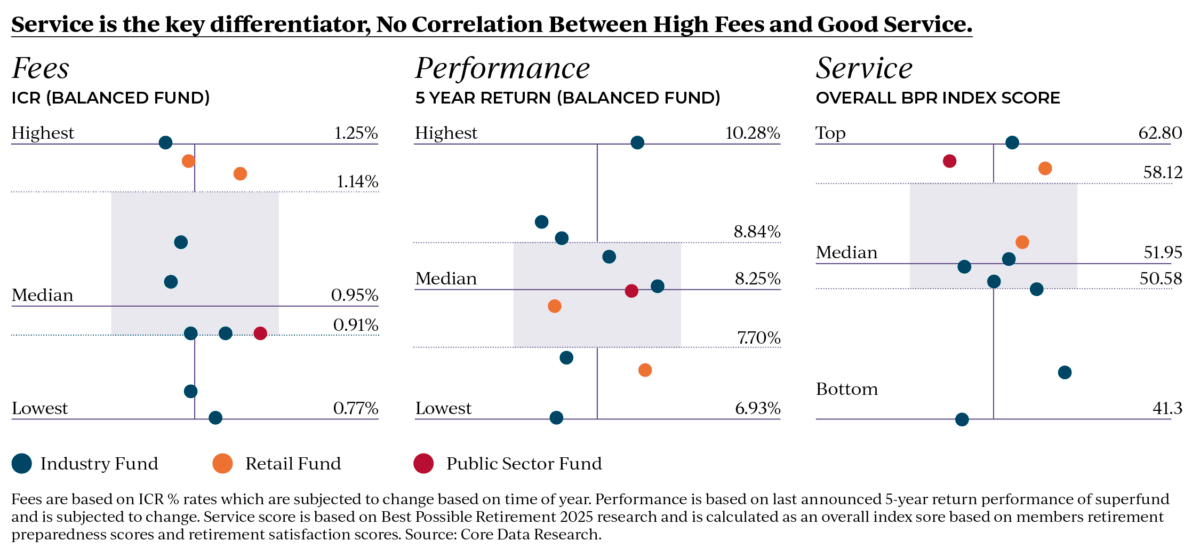 Service is the key differentiator, No Correlation Between High Fees and Good Service.

Fees
ICR (BALANCED FUND)
Highest 1.25%
1.14%
Median 0.95%
0.91%
Lowest 0.77%

Performance
5 YEAR RETURN (BALANCED FUND)
Highest 10.28%
8.84%
Median 8.25%
7.70%
Lowest 6.93%

Service
OVERALL BPR INDEX SCORE
Top 62.80
58.12
Median 51.95
50.58
Bottom 41.3

Industry Fund Retail Fund Public Sector Fund

Fees are based on ICR % rates which are subjected to change based on time of year. Performance is based on last announced 5-year return performance of superfund and is subjected to change. Service score is based on Best Possible Retirement 2025 research and is calculated as an overall index sore based on members retirement preparedness scores and retirement satisfaction scores. Source: Core Data Research.